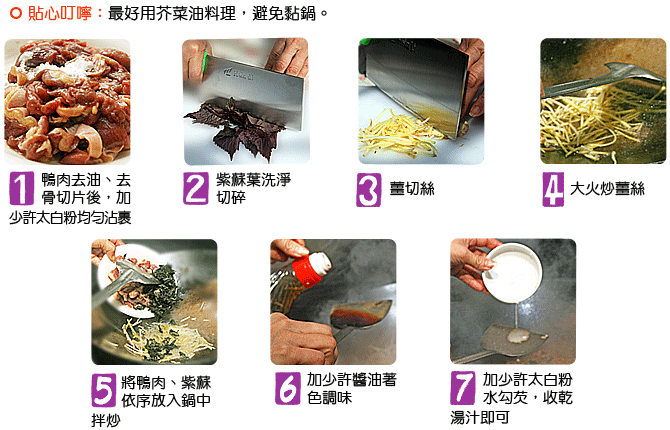 ○ 貼心叮嚀：最好用芥菜油料理，避免黏鍋。

1 鴨肉去油、去骨切片後，加少許太白粉均勻沾裹

2 紫蘇葉洗淨切碎

3 薑切絲

4 大火炒薑絲

5 將鴨肉、紫蘇依序放入鍋中拌炒

6 加少許醬油著色調味

7 加少許太白粉水勾芡，收乾湯汁即可